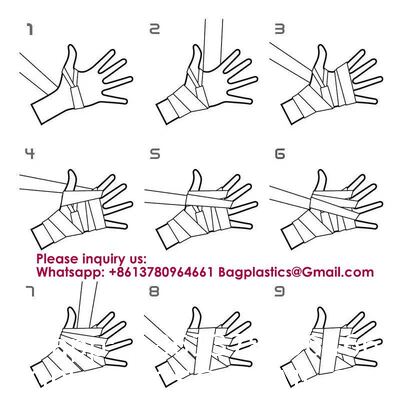 1

2

3

4

5

6

Please inquiry us:
Whatsapp: +8613780964661 Bagplastics@Gmail.com

7

8

9