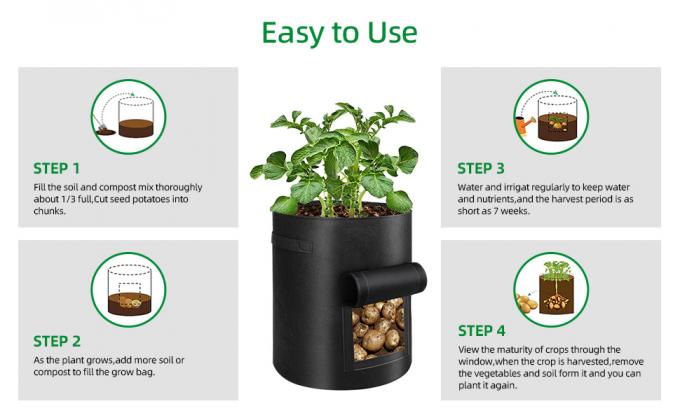 Easy to Use

STEP 1

Fill the soil and compost mix thoroughly about 1/3 full,Cut seed potatoes into chunks.

STEP 2

As the plant grows,add more soil or compost to fill the grow bag.

STEP 3

Water and irrigat regularly to keep water and nutrients,and the harvest period is as short as 7 weeks.

STEP 4

View the maturity of crops through the window,when the crop is harvested,remove the vegetables and soil form it and you can plant it again.