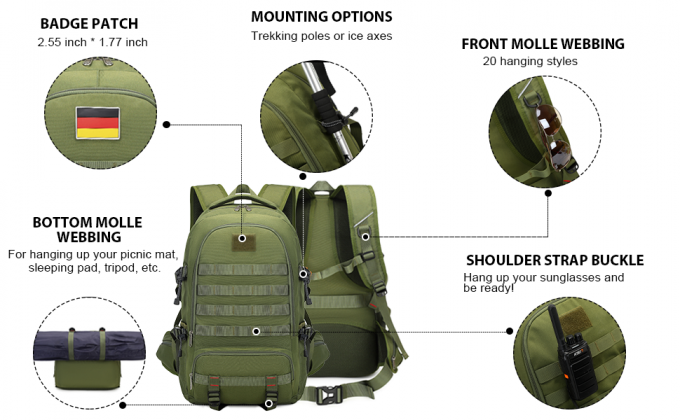 BADGE PATCH
2.55 inch * 1.77 inch

MOUNTING OPTIONS
Trekking poles or ice axes

FRONT MOLLE WEBBING
20 hanging styles

BOTTOM MOLLE WEBBING
For hanging up your picnic mat, sleeping pad, tripod, etc.

SHOULDER STRAP BUCKLE
Hang up your sunglasses and be ready!