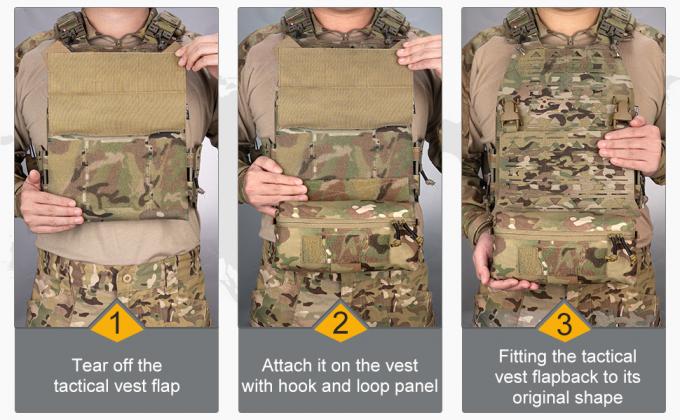 1

Tear off the tactical vest flap

2

Attach it on the vest with hook and loop panel

3

Fitting the tactical vest flapback to its original shape