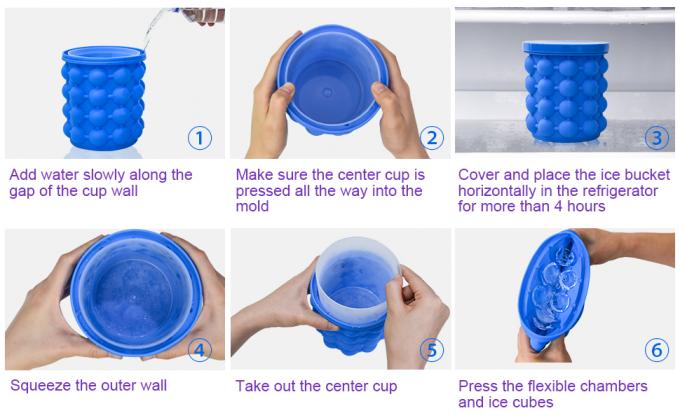 1

Add water slowly along the gap of the cup wall

2

Make sure the center cup is pressed all the way into the mold

3

Cover and place the ice bucket horizontally in the refrigerator for more than 4 hours

4

Squeeze the outer wall

5

Take out the center cup

6

Press the flexible chambers and ice cubes