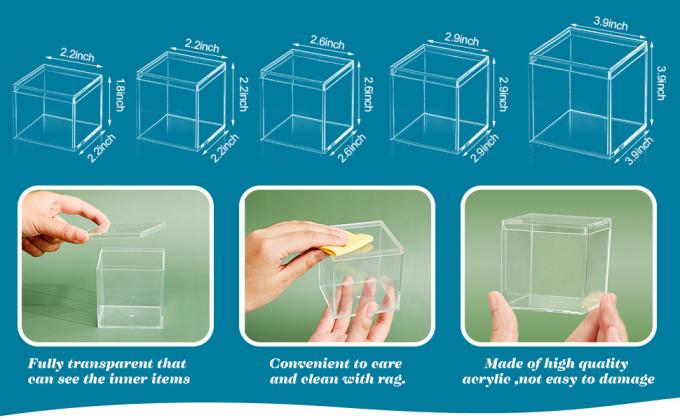 2.2inch
1.8inch
2.2inch

2.2inch
2.2inch
2.2inch

2.6inch
2.6inch
2.6inch

2.9inch
2.9inch
2.9inch

3.9inch
3.9inch
3.9inch

Fully transparent that can see the inner items

Convenient to care and clean with rag.

Made of high quality acrylic ,not easy to damage